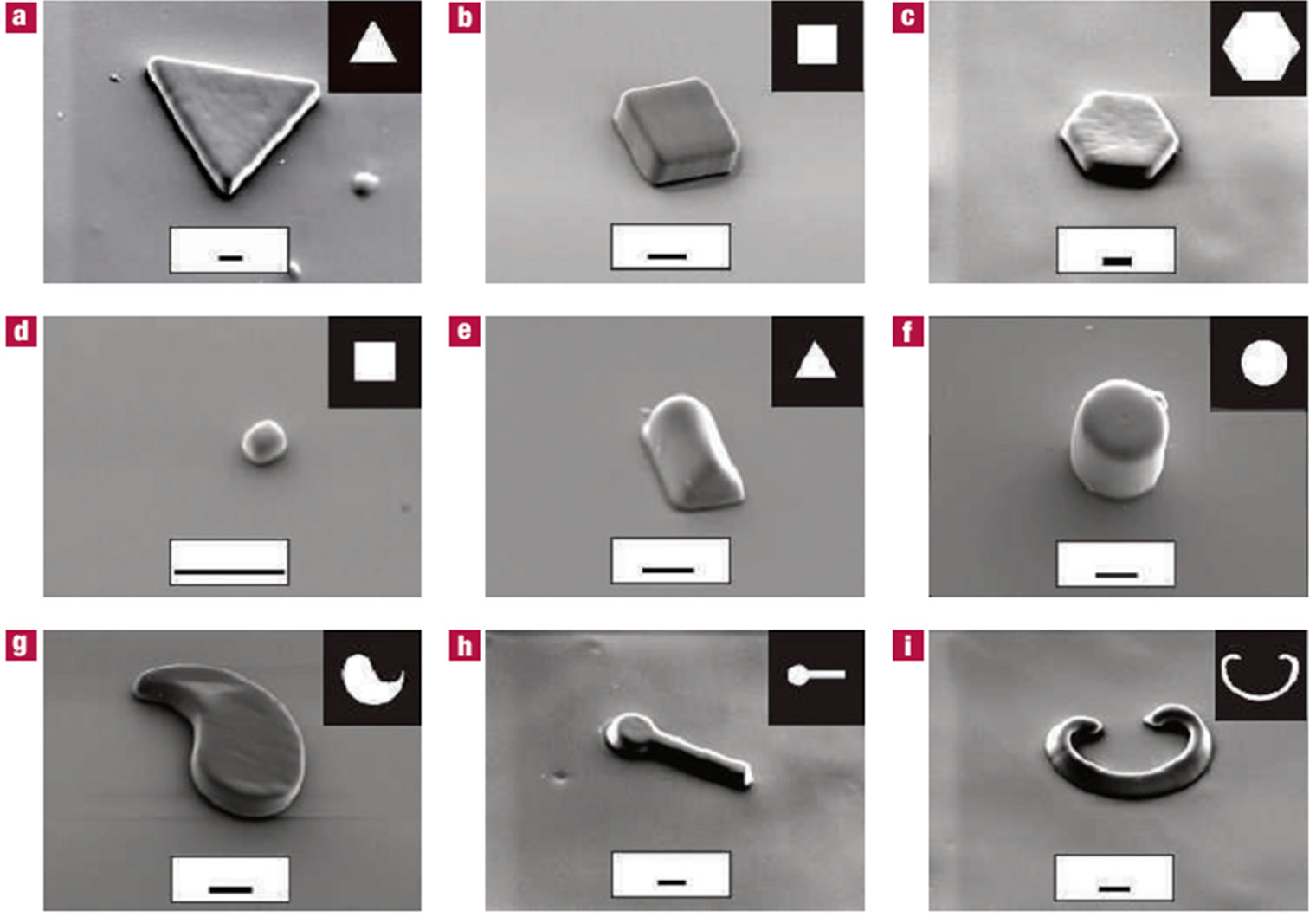 a

b

c

d

e

f

g

h

i